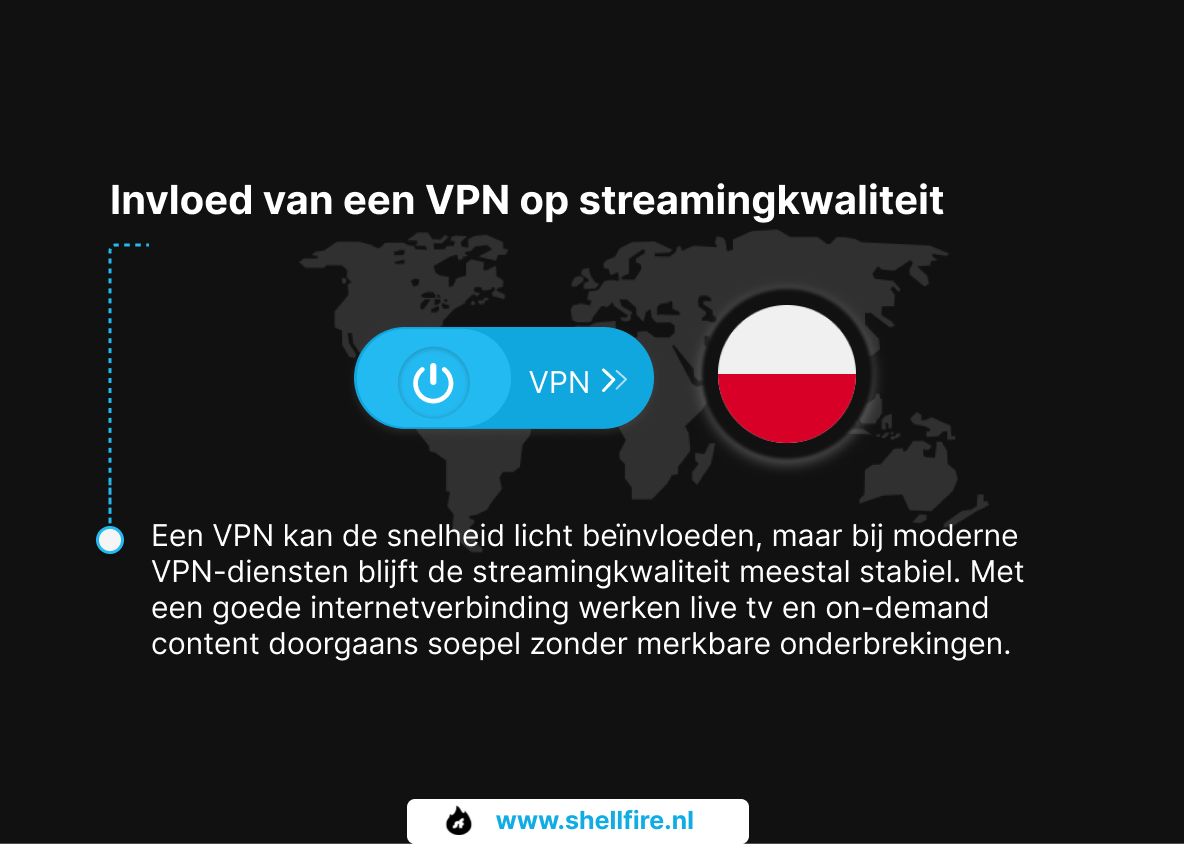 Invloed van een VPN op streamingkwaliteit

VPN

Een VPN kan de snelheid licht beïnvloeden, maar bij moderne VPN-diensten blijft de streamingkwaliteit meestal stabiel. Met een goede internetverbinding werken live tv en on-demand content doorgaans soepel zonder merkbare onderbrekingen.

www.shellfire.nl